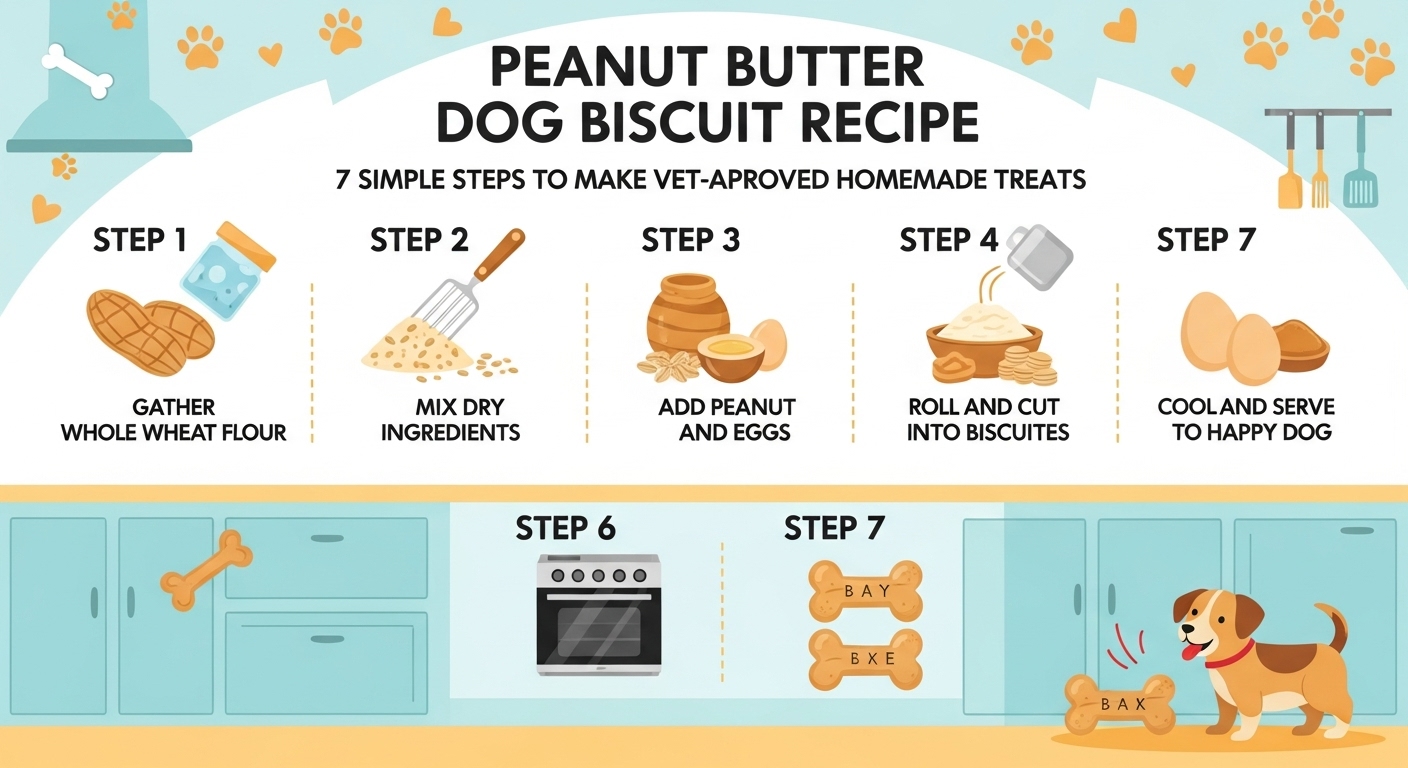 PEANUT BUTTER
DOG BISCUIT RECIPE

7 SIMPLE STEPS TO MAKE VET-APROVED HOMEMADE TREATS

STEP 1
GATHER
WHOLE WHEAT FLOUR

STEP 2
MIX DRY
INGREDIENTS

STEP 3
ADD PEANUT
AND EGGS

STEP 4
ROLL AND CUT
INTO BISCUITES

STEP 7
COOL AND SERVE
TO HAPPY DOG

STEP 6

STEP 7
BAY
BXE

BAX